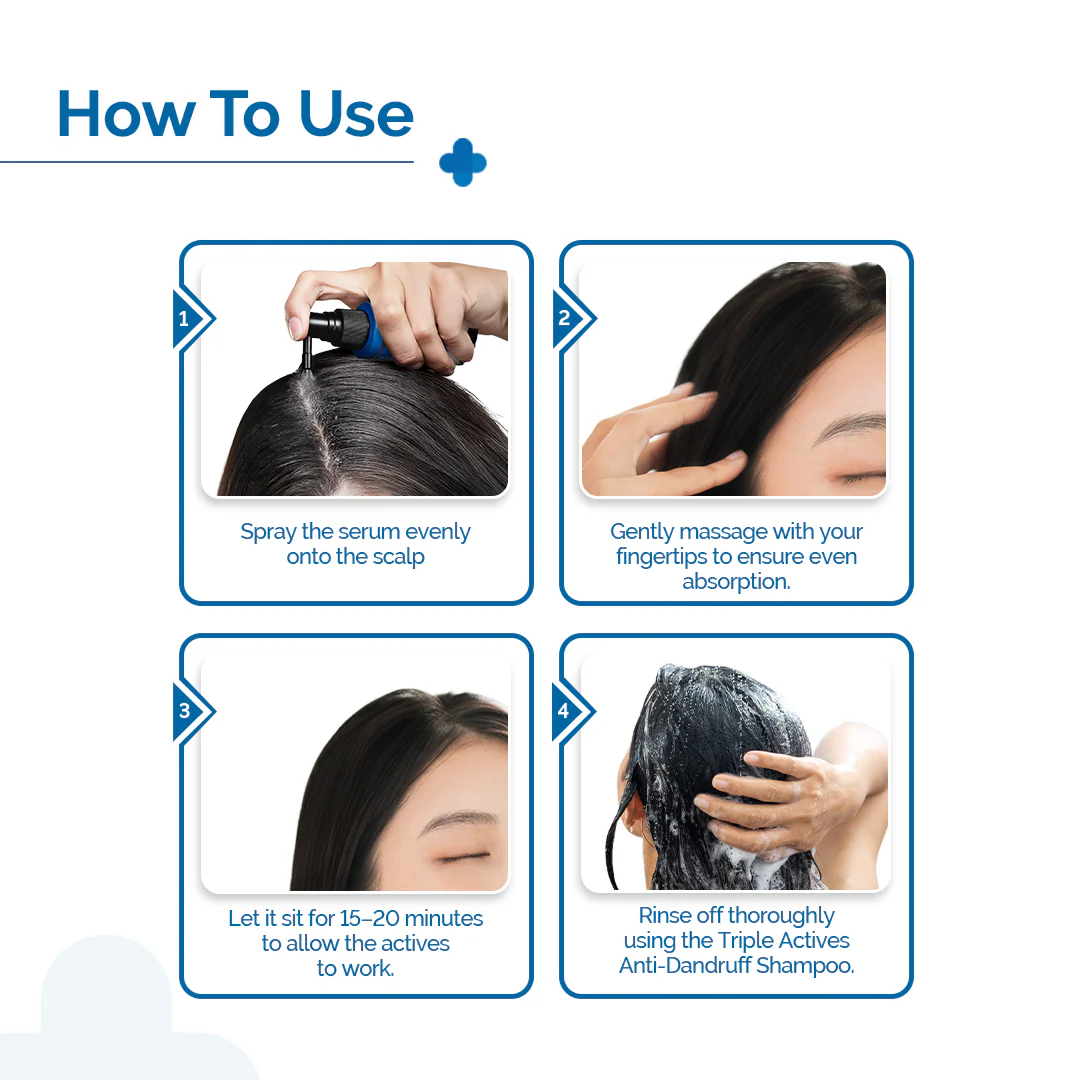 How To Use

1

Spray the serum evenly onto the scalp

2

Gently massage with your fingertips to ensure even absorption.

3

Let it sit for 15–20 minutes to allow the actives to work.

4

Rinse off thoroughly using the Triple Actives Anti-Dandruff Shampoo.